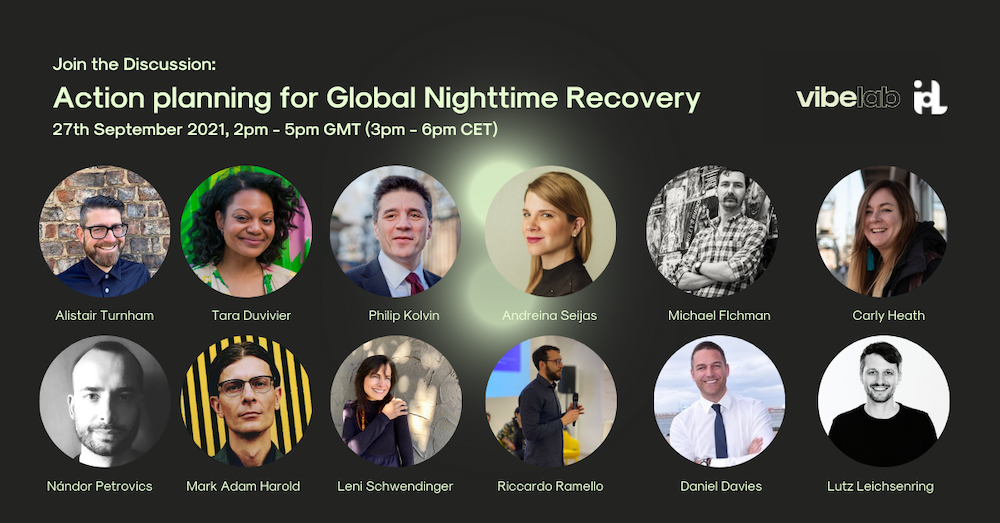 Join the Discussion:
Action planning for Global Nighttime Recovery
27th September 2021, 2pm - 5pm GMT (3pm - 6pm CET)

vibelab

Alistair Turnham
Tara Duvivier
Philip Kolvin
Andreina Seijas
Michael FIchman
Carly Heath

Nándor Petrovics
Mark Adam Harold
Leni Schwendinger
Riccardo Ramello
Daniel Davies
Lutz Leichsenring